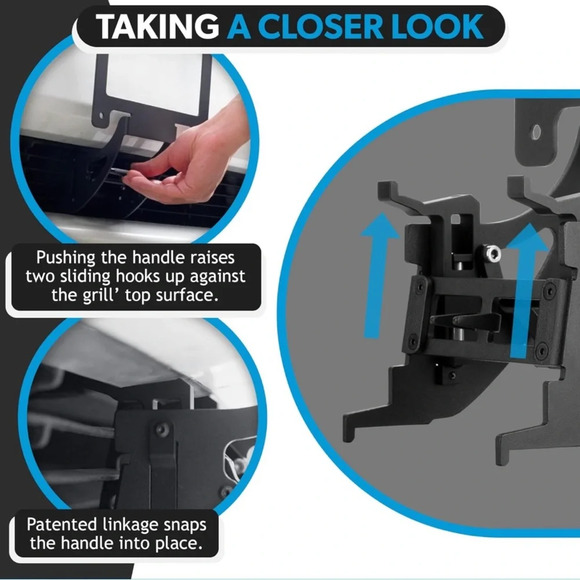 TAKING A CLOSER LOOK

Pushing the handle raises two sliding hooks up against the grill' top surface.

Patented linkage snaps the handle into place.